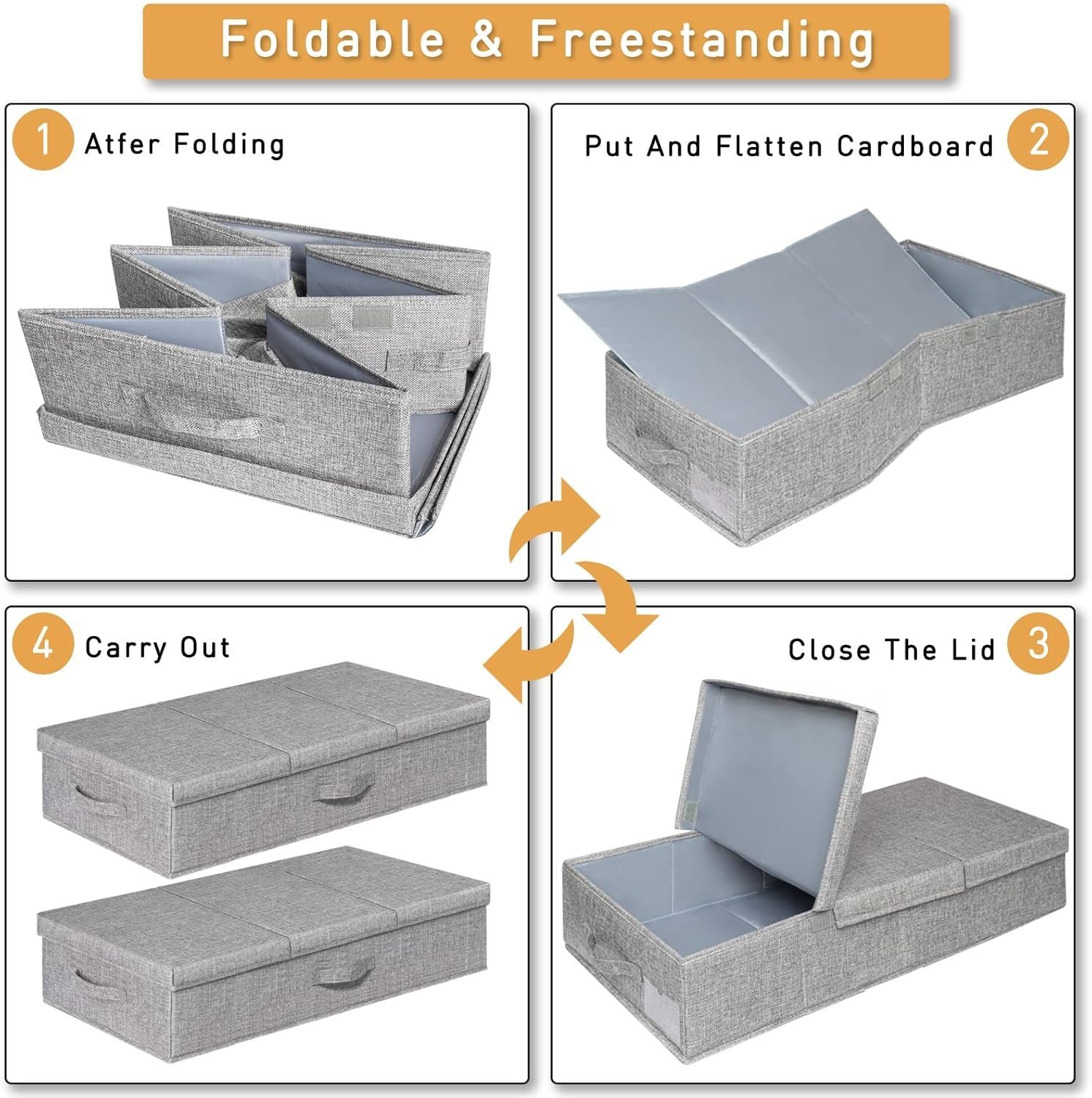 Foldable & Freestanding

1 Atfer Folding

Put And Flatten Cardboard 2

4 Carry Out

Close The Lid 3